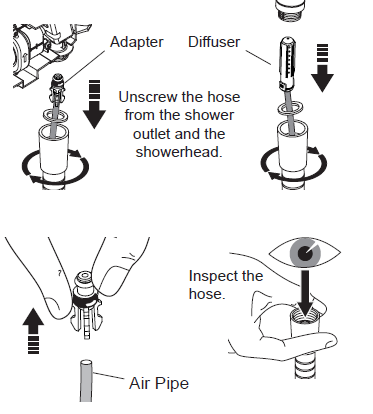 Adapter

Diffuser

Unscrew the hose from the shower outlet and the showerhead.

Inspect the hose.

Air Pipe