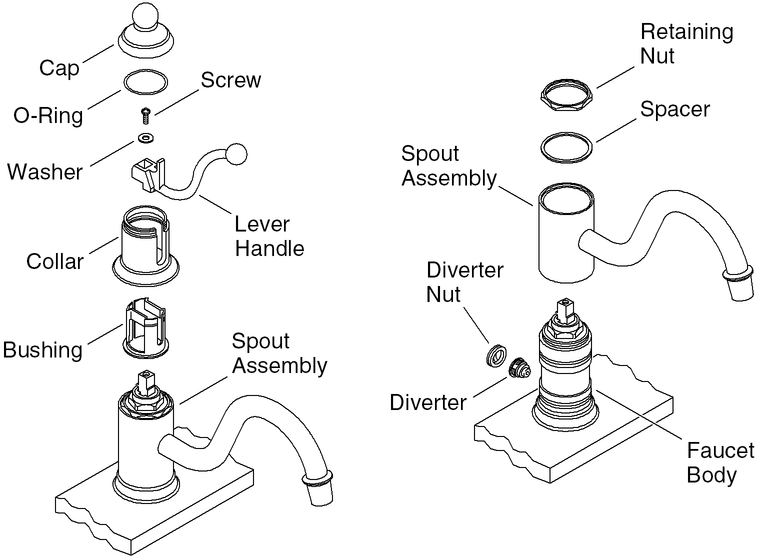 Cap

O-Ring

Screw

Washer

Lever Handle

Collar

Bushing

Spout Assembly

Retaining Nut

Spacer

Spout Assembly

Diverter Nut

Diverter

Faucet Body