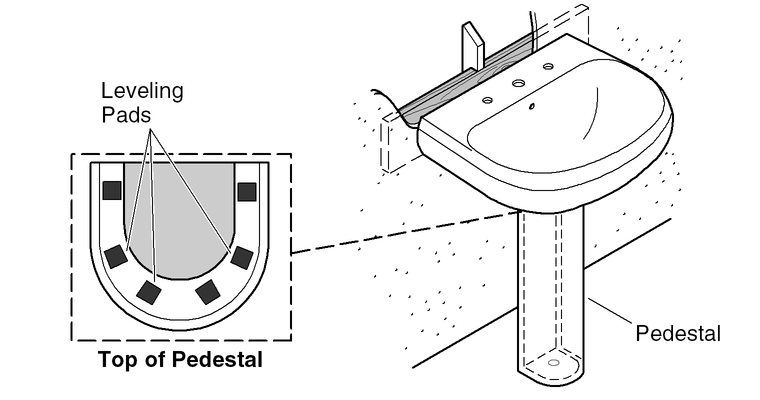 Leveling Pads

Top of Pedestal

Pedestal