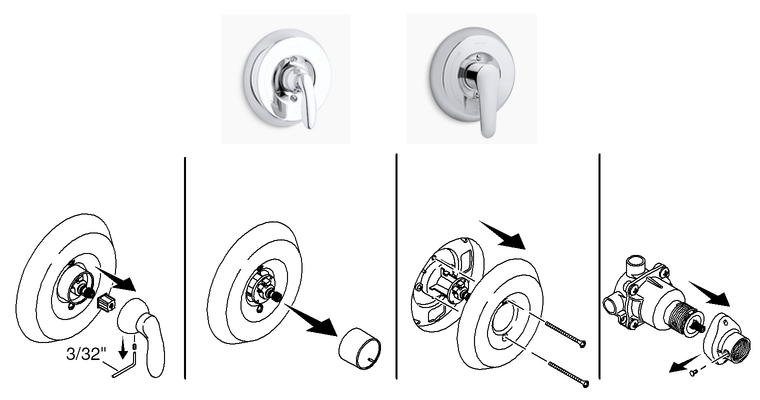 3/32"