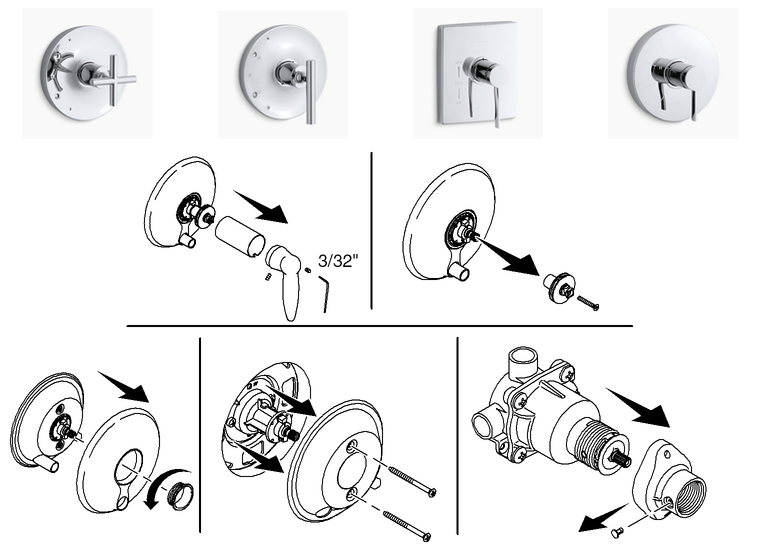 3/32"