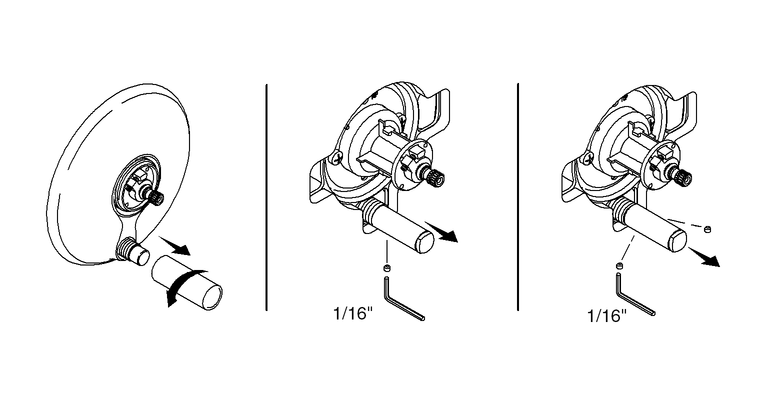 1/16"

1/16"