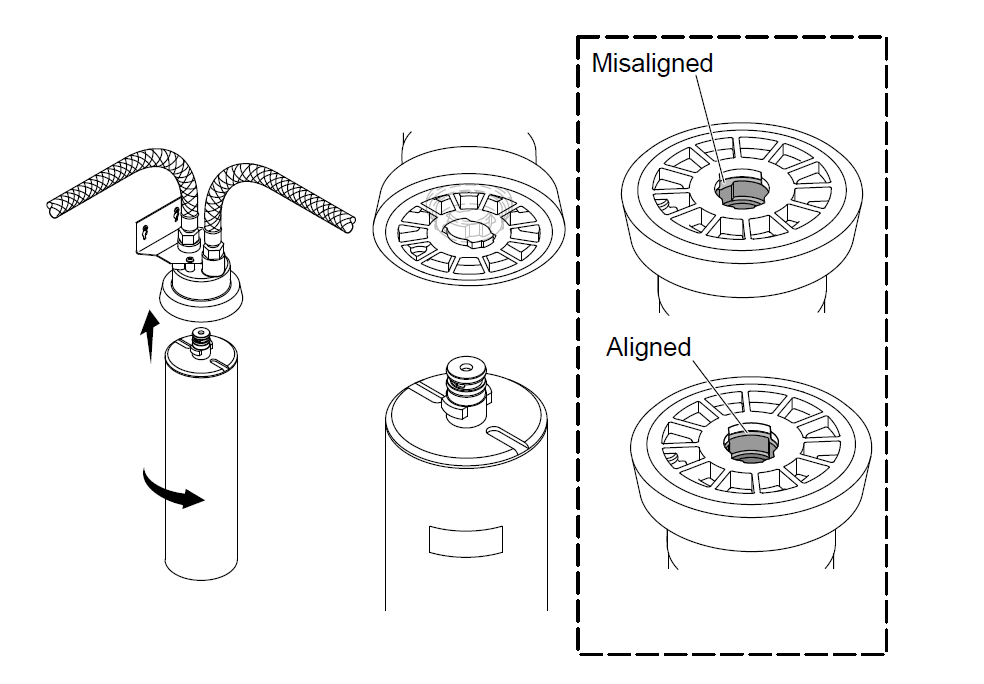 Misaligned

Aligned